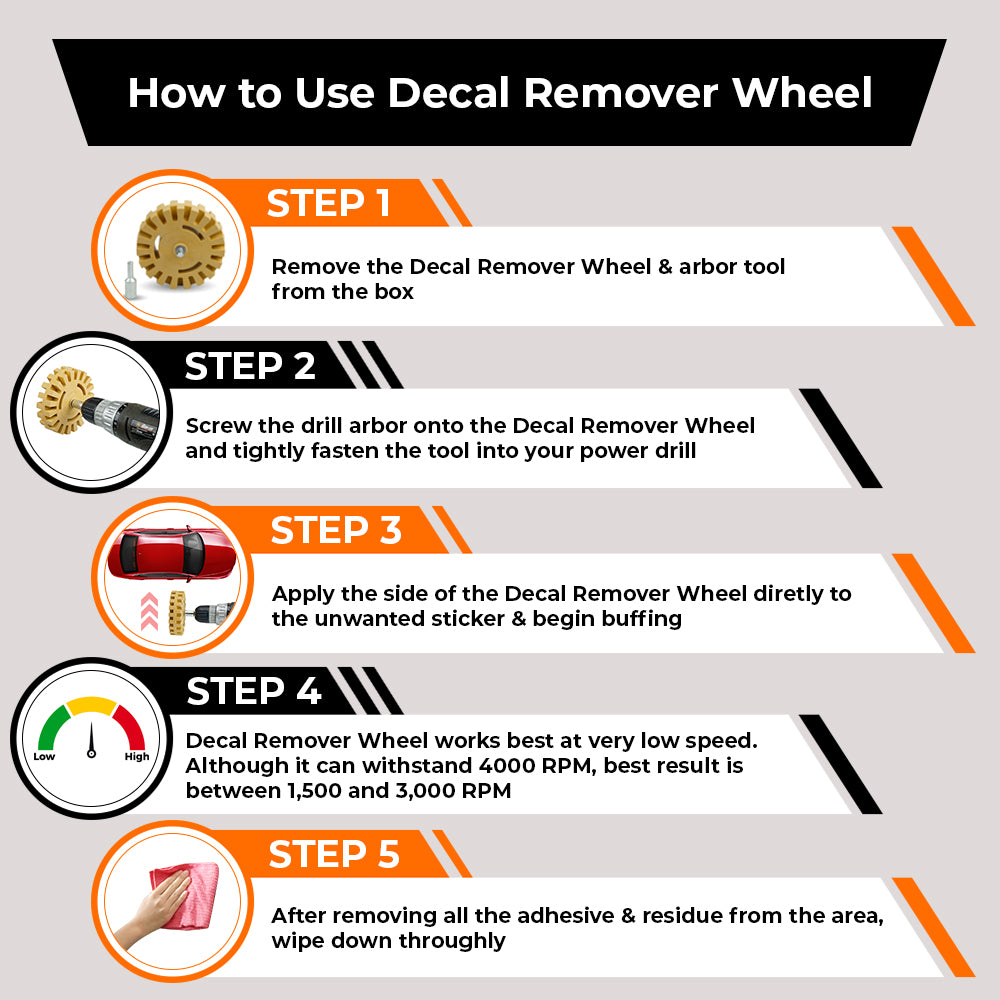 How to Use Decal Remover Wheel

STEP 1

Remove the Decal Remover Wheel & arbor tool from the box

STEP 2

Screw the drill arbor onto the Decal Remover Wheel and tightly fasten the tool into your power drill

STEP 3

Apply the side of the Decal Remover Wheel diretly to the unwanted sticker & begin buffing

STEP 4

Low High

Decal Remover Wheel works best at very low speed. Although it can withstand 4000 RPM, best result is between 1,500 and 3,000 RPM

STEP 5

After removing all the adhesive & residue from the area, wipe down throughly