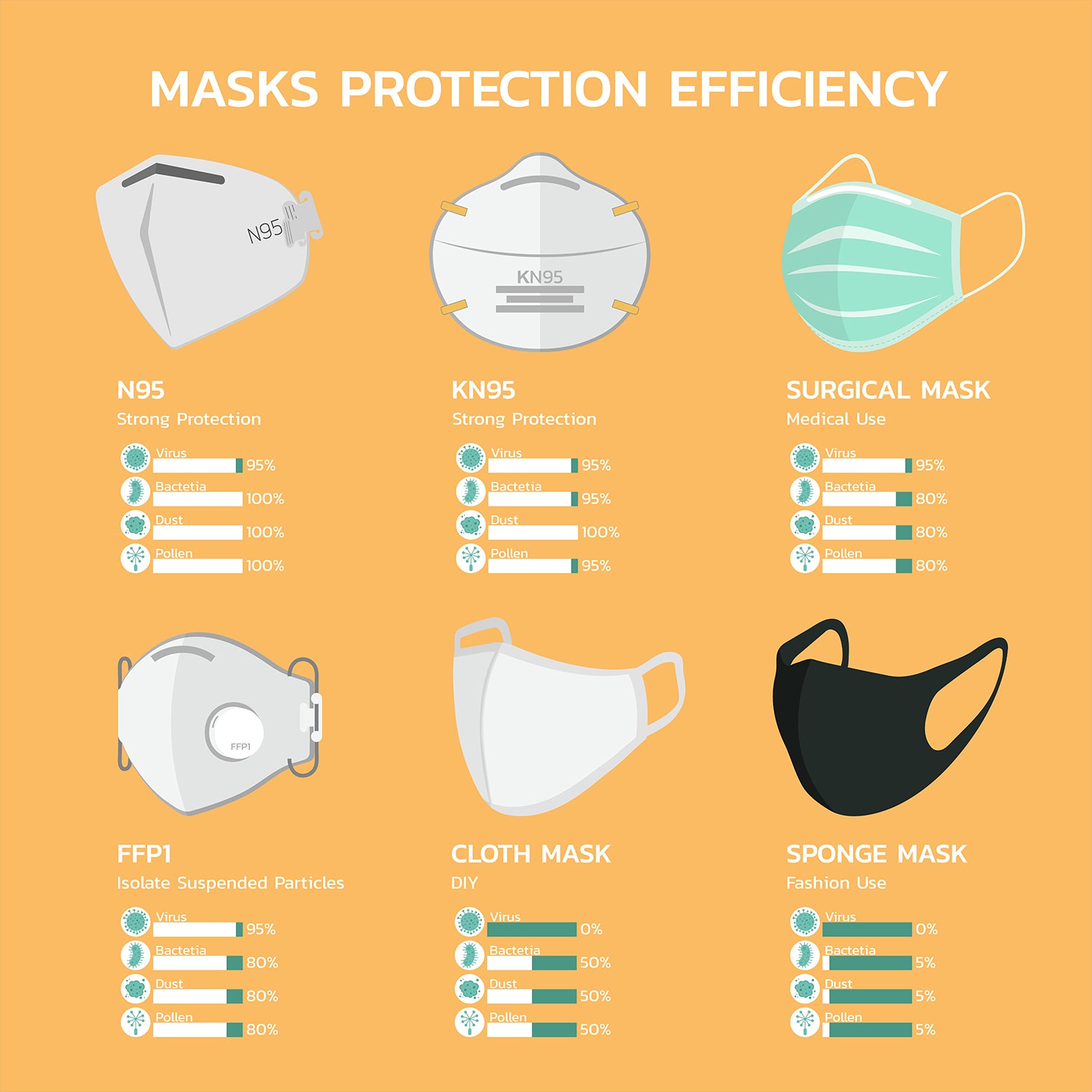 MASKS PROTECTION EFFICIENCY

N95

N95
Strong Protection

Virus 95%
Bactetia 100%
Dust 100%
Pollen 100%

KN95

KN95
Strong Protection

Virus 95%
Bactetia 95%
Dust 100%
Pollen 95%

SURGICAL MASK
Medical Use

Virus 95%
Bactetia 80%
Dust 80%
Pollen 80%

FFP1

FFP1
Isolate Suspended Particles

Virus 95%
Bactetia 80%
Dust 80%
Pollen 80%

CLOTH MASK
DIY

Virus 0%
Bactetia 50%
Dust 50%
Pollen 50%

SPONGE MASK
Fashion Use

Virus 0%
Bactetia 5%
Dust 5%
Pollen 5%