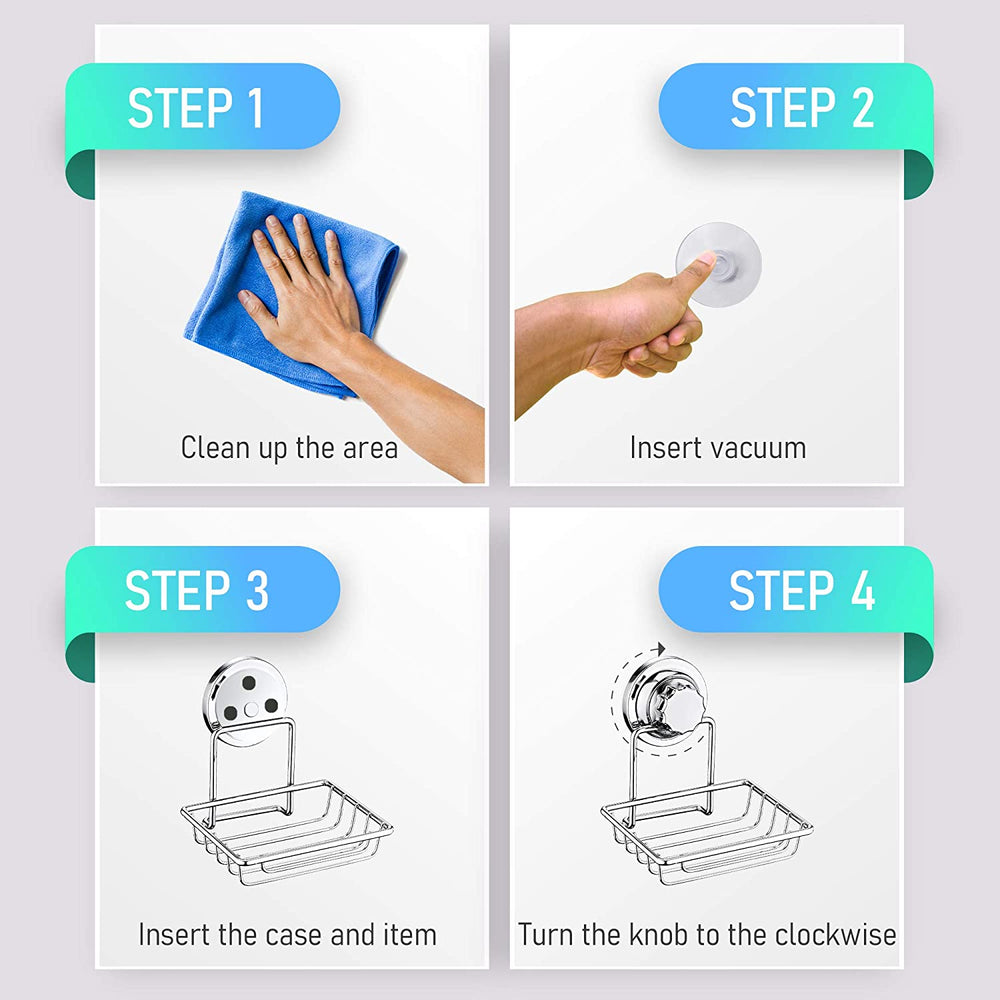 STEP 1

Clean up the area

STEP 2

Insert vacuum

STEP 3

Insert the case and item

STEP 4

Turn the knob to the clockwise